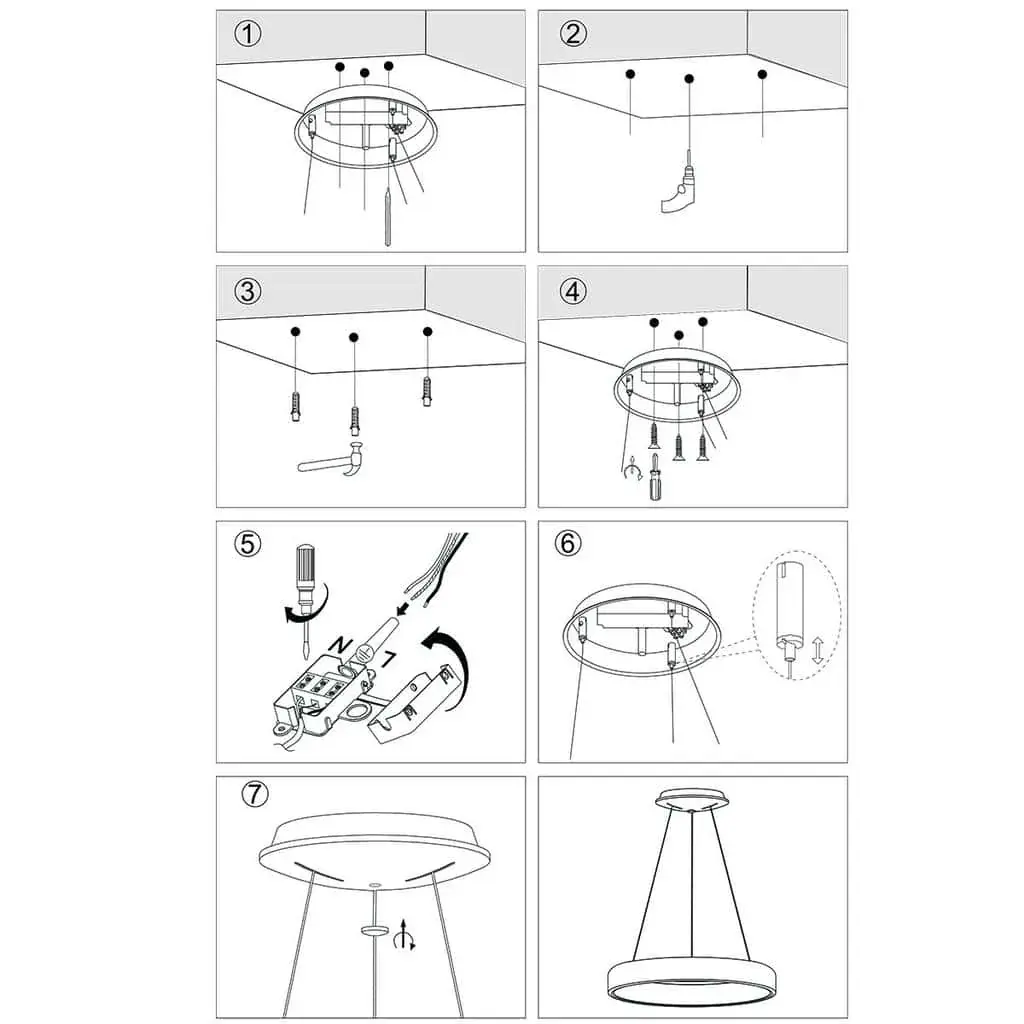 ①

②

③

④

⑤

N

L

⑥

⑦