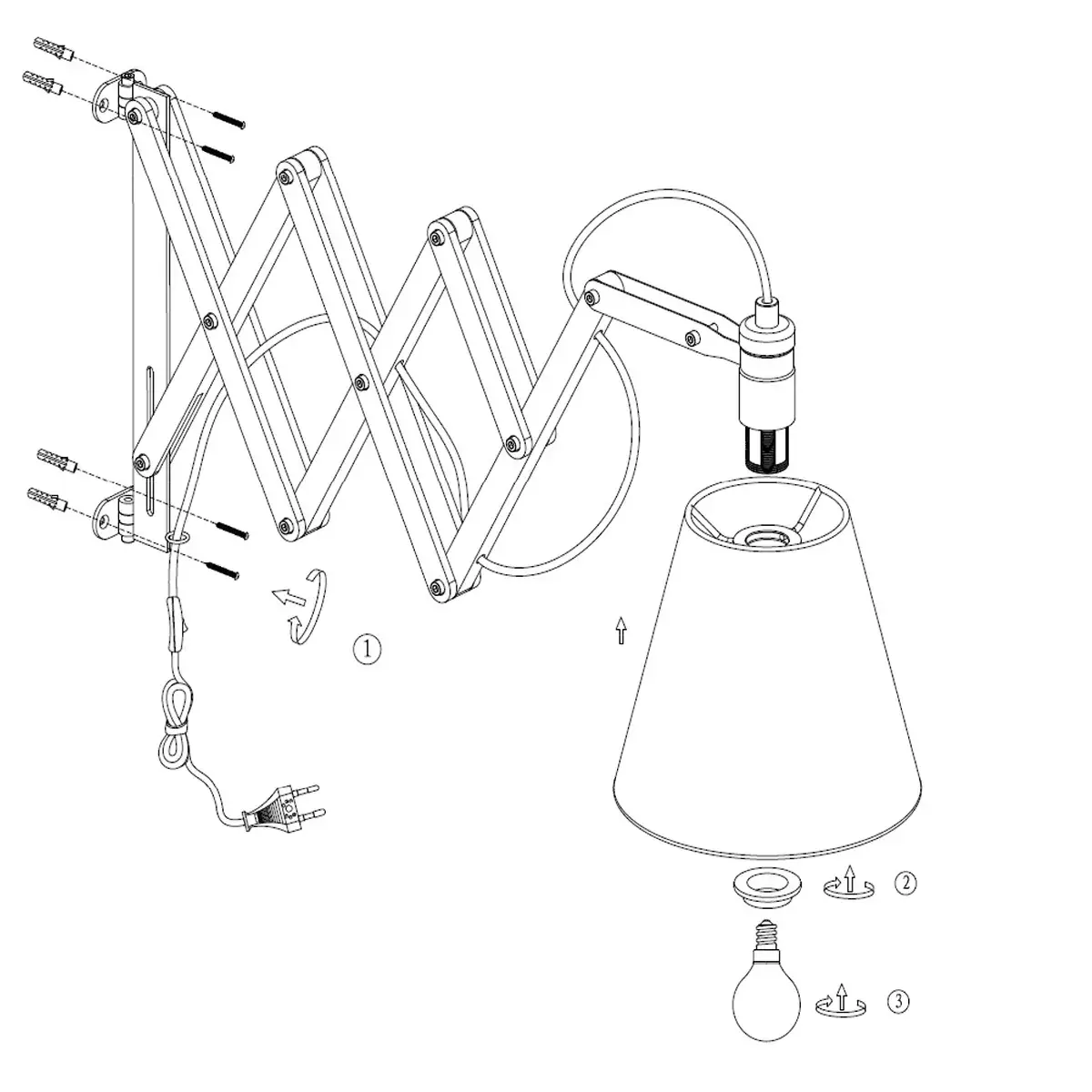 ①

②

③